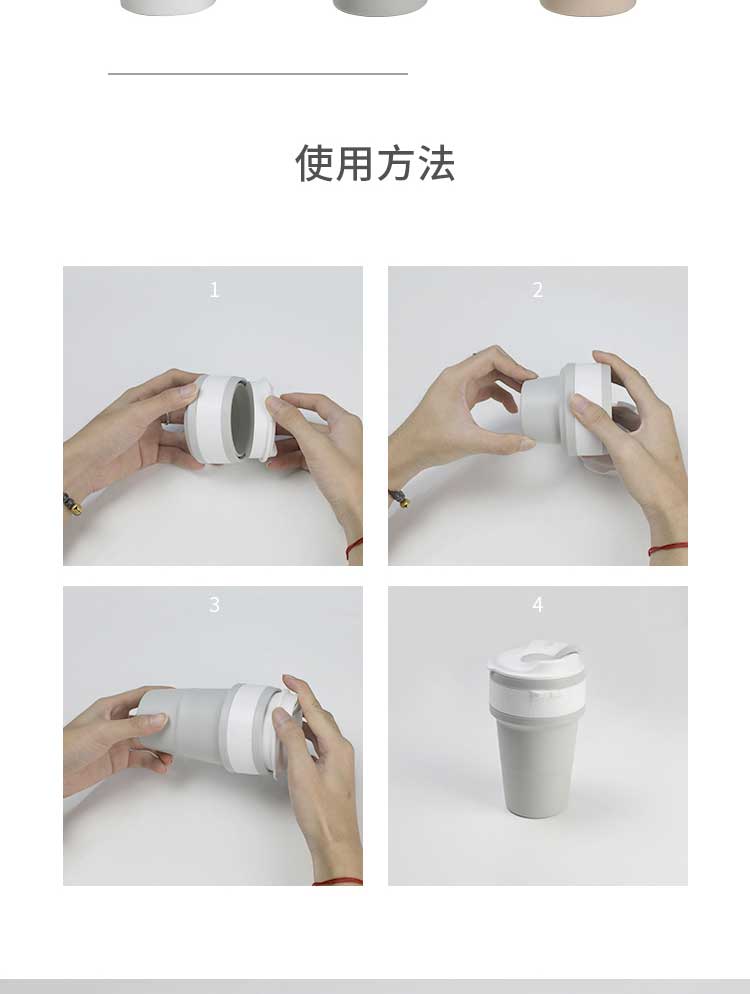 使用方法

1

2

3

4