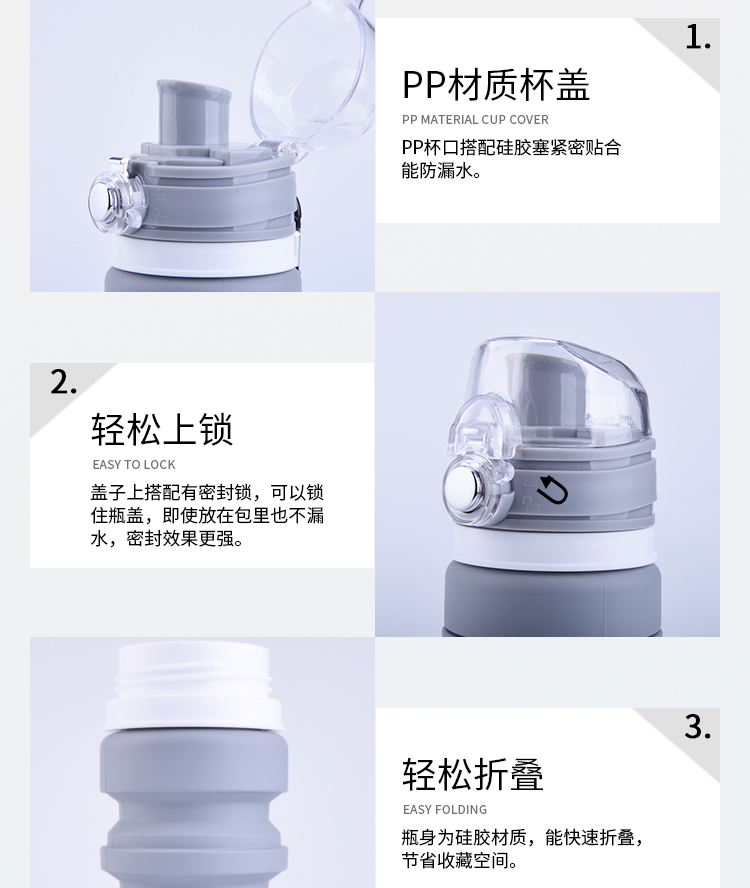 1.

PP材质杯盖

PP MATERIAL CUP COVER

PP杯口搭配硅胶塞紧密贴合能防漏水。

2.

轻松上锁

EASY TO LOCK

盖子上搭配有密封锁，可以锁住瓶盖，即使放在包里也不漏水，密封效果更强。

3.

轻松折叠

EASY FOLDING

瓶身为硅胶材质，能快速折叠，节省收藏空间。