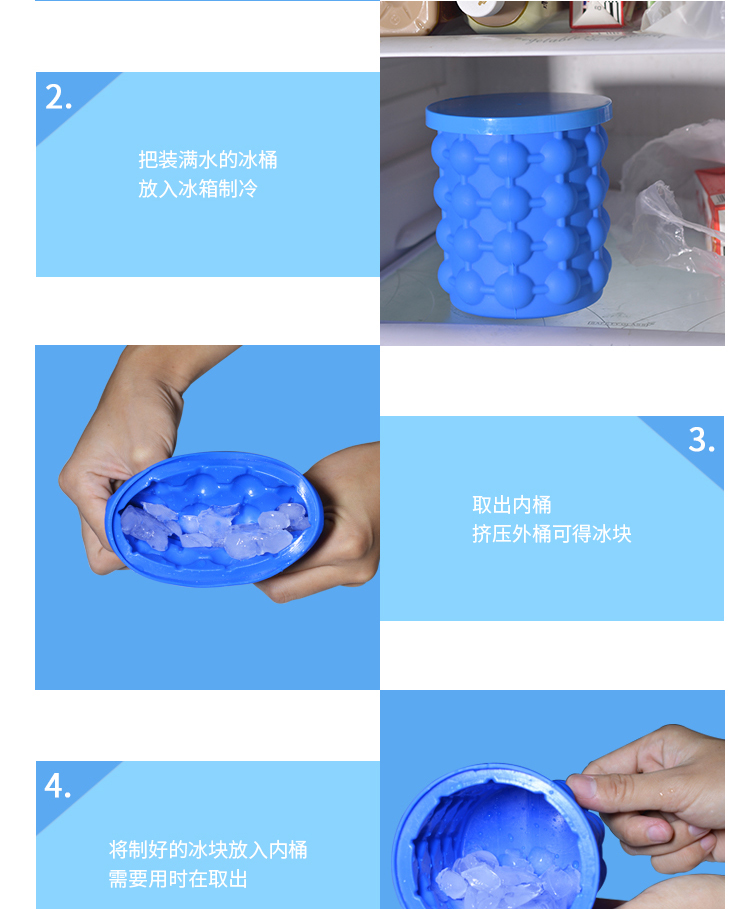 2.

把装满水的冰桶
放入冰箱制冷

3.

取出内桶
挤压外桶可得冰块

4.

将制好的冰块放入内桶
需要用时在取出