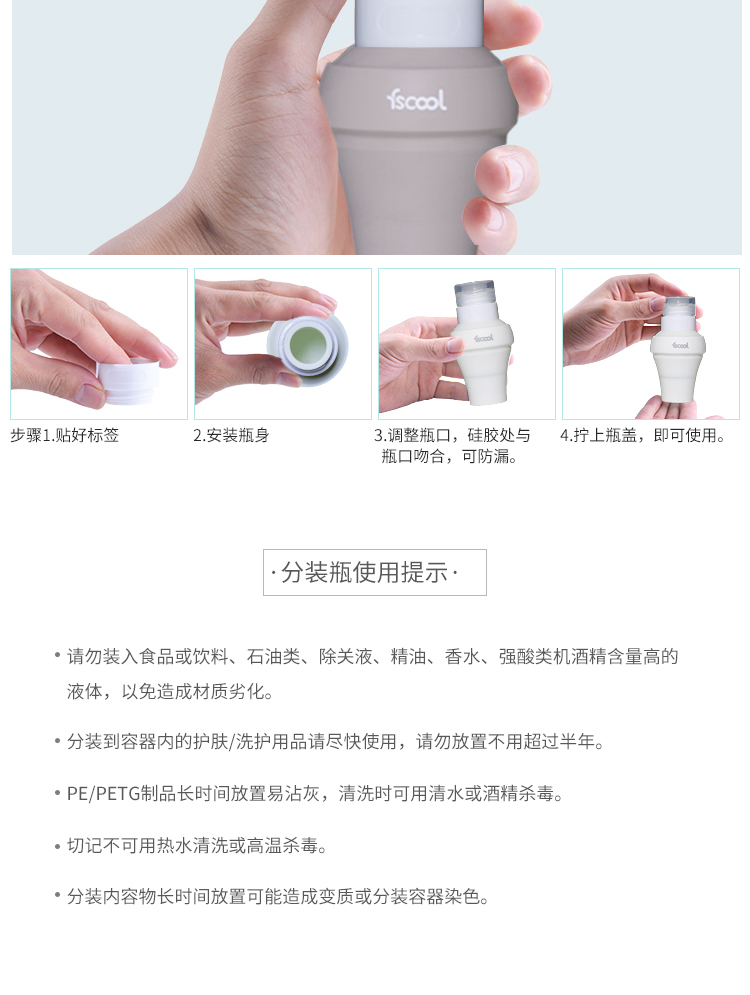 fscool

fscool

fscool

步骤1.贴好标签

2.安装瓶身

3.调整瓶口，硅胶处与瓶口吻合，可防漏。

4.拧上瓶盖，即可使用。

·分装瓶使用提示·

• 请勿装入食品或饮料、石油类、除关液、精油、香水、强酸类机酒精含量高的液体，以免造成材质劣化。

• 分装到容器内的护肤/洗护用品请尽快使用，请勿放置不用超过半年。

• PE/PETG制品长时间放置易沾灰，清洗时可用清水或酒精杀毒。

• 切记不可用热水清洗或高温杀毒。

• 分装内容物长时间放置可能造成变质或分装容器染色。