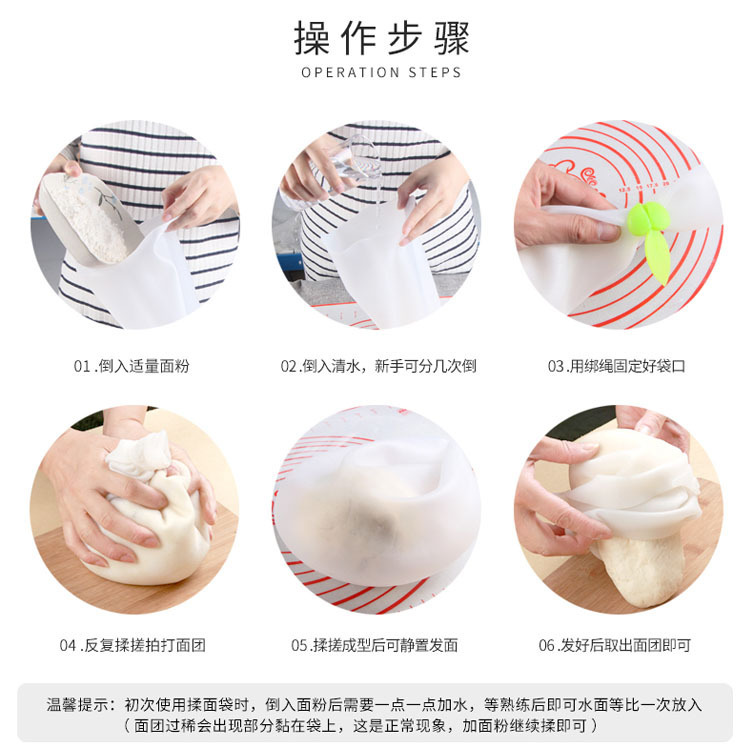 操作步骤
OPERATION STEPS

01.倒入适量面粉

02.倒入清水，新手可分几次倒

03.用绑绳固定好袋口

04.反复揉搓拍打面团

05.揉搓成型后可静置发面

06.发好后取出面团即可

温馨提示：初次使用揉面袋时，倒入面粉后需要一点一点加水，等熟练后即可水面等比一次放入（面团过稀会出现部分黏在袋上，这是正常现象，加面粉继续揉即可）