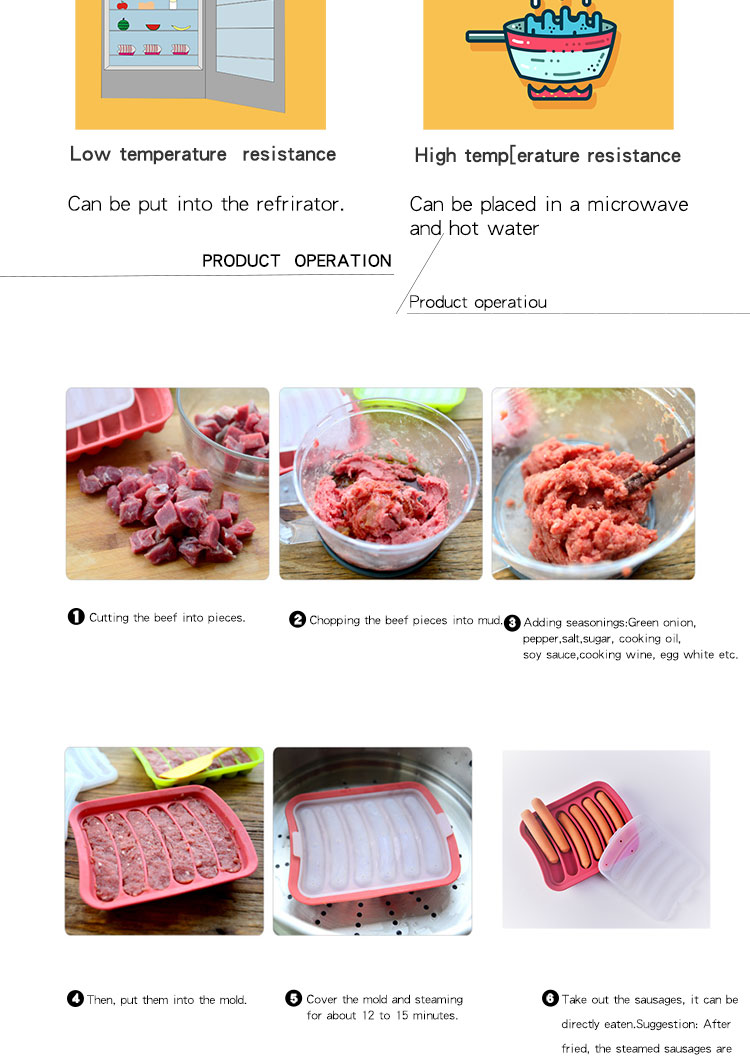 Low temperature resistance

Can be put into the refrirator.

High temp[erature resistance

Can be placed in a microwave and hot water

PRODUCT OPERATION

Product operatiou

1 Cutting the beef into pieces.

2 Chopping the beef pieces into mud.

3 Adding seasonings:Green onion, pepper,salt,sugar, cooking oil, soy sauce,cooking wine, egg white etc.

4 Then, put them into the mold.

5 Cover the mold and steaming for about 12 to 15 minutes.

6 Take out the sausages, it can be directly eaten.Suggestion: After fried, the steamed sausages are