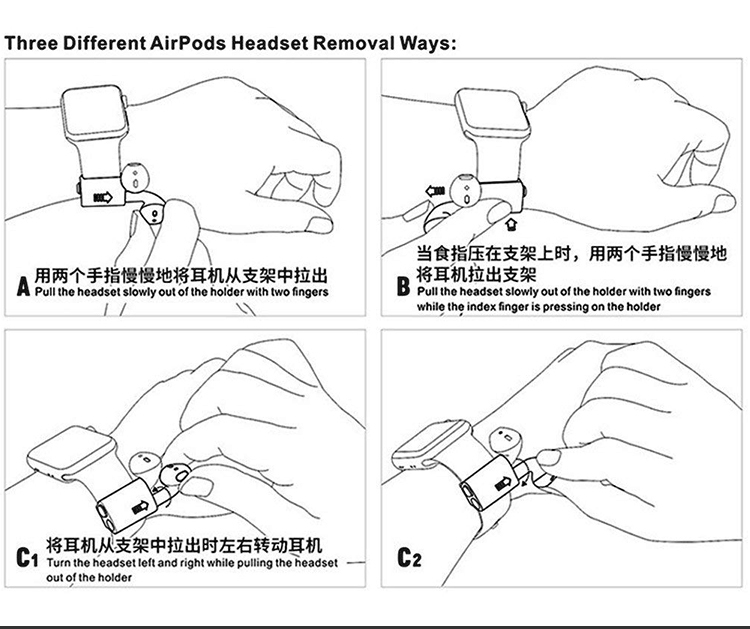 Three Different AirPods Headset Removal Ways:

A 用两个手指慢慢地将耳机从支架中拉出
Pull the headset slowly out of the holder with two fingers

B 当食指压在支架上时，用两个手指慢慢地将耳机拉出支架
Pull the headset slowly out of the holder with two fingers while the index finger is pressing on the holder

C1 将耳机从支架中拉出时左右转动耳机
Turn the headset left and right while pulling the headset out of the holder

C2