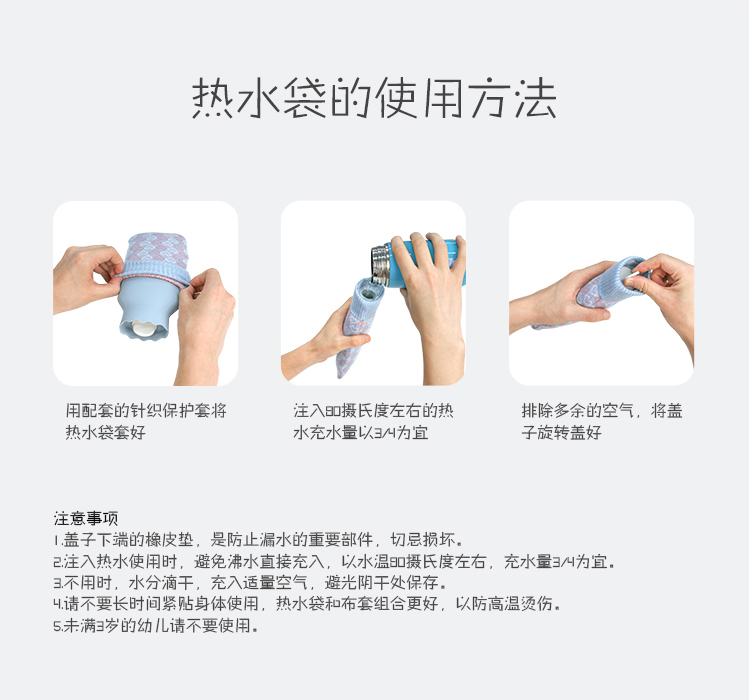 热水袋的使用方法

用配套的针织保护套将热水袋套好

注入80摄氏度左右的热水充水量以3/4为宜

排除多余的空气，将盖子旋转盖好

注意事项
1.盖子下端的橡皮垫，是防止漏水的重要部件，切忌损坏。
2.注入热水使用时，避免沸水直接充入，以水温80摄氏度左右，充水量3/4为宜。
3.不用时，水分滴干，充入适量空气，避光阴干处保存。
4.请不要长时间紧贴身体使用，热水袋和布套组合更好，以防高温烫伤。
5.未满3岁的幼儿请不要使用。