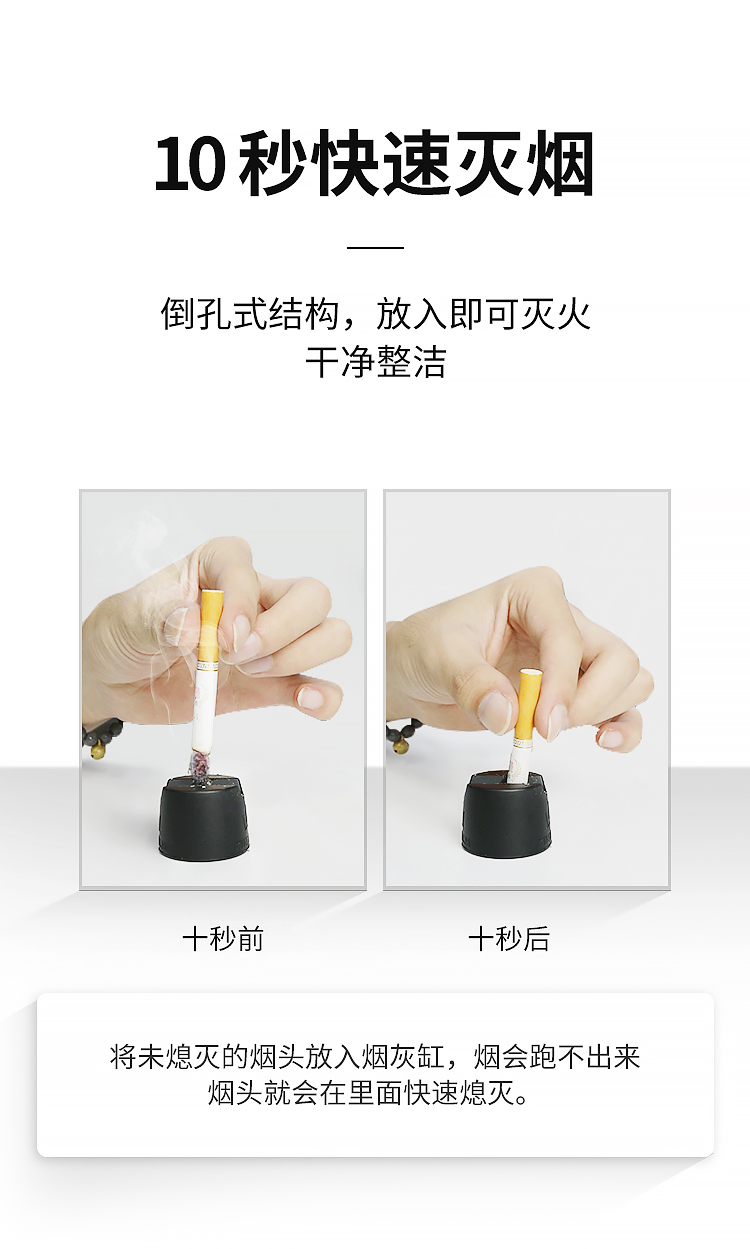 10 秒快速灭烟

倒孔式结构，放入即可灭火
干净整洁

十秒前

十秒后

将未熄灭的烟头放入烟灰缸，烟会跑不出来
烟头就会在里面快速熄灭。