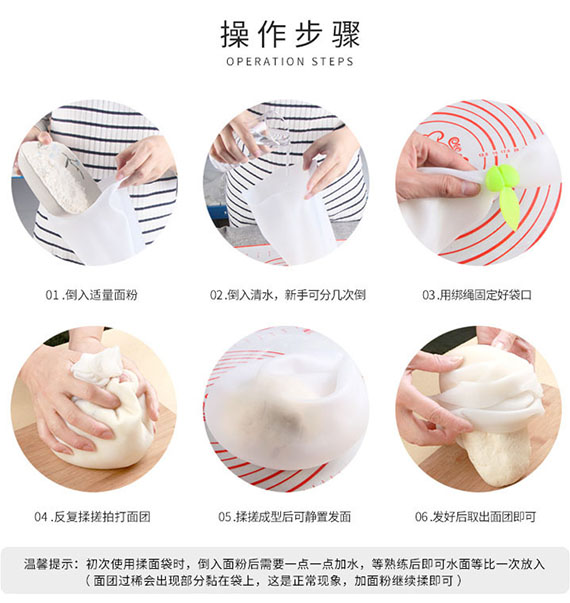 操作步骤
OPERATION STEPS

01.倒入适量面粉

02.倒入清水，新手可分几次倒

03.用绑绳固定好袋口

04.反复揉搓拍打面团

05.揉搓成型后可静置发面

06.发好后取出面团即可

温馨提示：初次使用揉面袋时，倒入面粉后需要一点一点加水，等熟练后即可水面等比一次放入（面团过稀会出现部分黏在袋上，这是正常现象，加面粉继续揉即可）