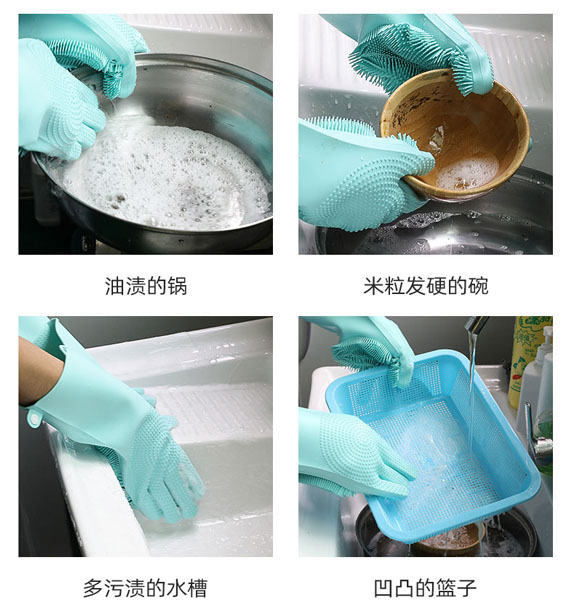 油渍的锅

米粒发硬的碗

多污渍的水槽

凹凸的篮子