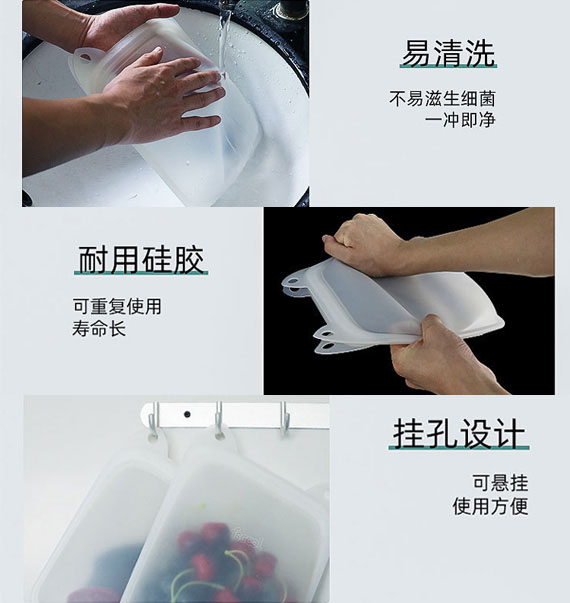 易清洗

不易滋生细菌
一冲即净

耐用硅胶

可重复使用
寿命长

挂孔设计

可悬挂
使用方便